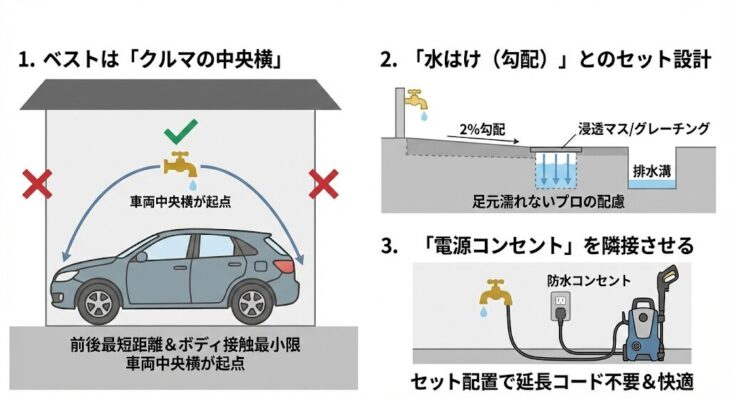 1. ベストは「クルマの中央横」

車両中央横が起点

前後最短距離＆ボディ接触最小限
車両中央横が起点

2. 「水はけ（勾配）」とのセット設計

2%勾配

浸透マス/グレーチング

排水溝

足元濡れないプロの配慮

3. 「電源コンセント」を隣接させる

防水コンセント

セット配置で延長コード不要＆快適