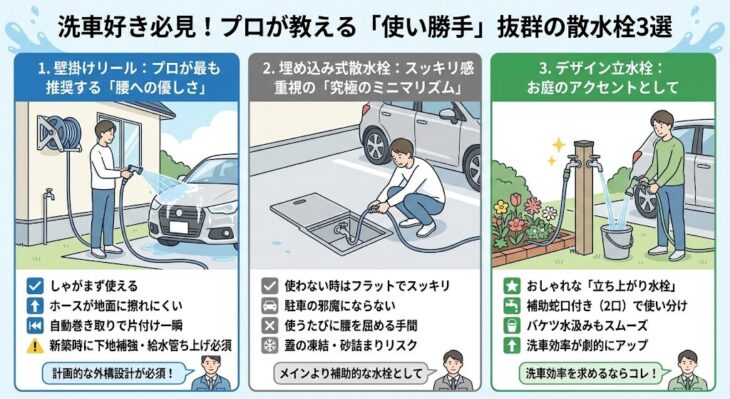 洗車好き必見！プロが教える「使い勝手」抜群の散水栓3選

1. 壁掛けリール：プロが最も推奨する「腰への優しさ」

しゃがまず使える
ホースが地面に擦れにくい
自動巻き取りで片付け一瞬
新築時に下地補強・給水管立ち上げ必須

計画的な外構設計が必須！

2. 埋め込み式散水栓：スッキリ感重視の「究極のミニマリズム」

使わない時はフラットでスッキリ
駐車の邪魔にならない
使うたびに腰を屈める手間
蓋の凍結・砂詰まりリスク

メインより補助的な水栓として

3. デザイン立水栓：お庭のアクセントとして

おしゃれな「立ち上がり水栓」
補助蛇口付き（2口）で使い分け
バケツ水汲みもスムーズ
洗車効率が劇的にアップ

洗車効率を求めるならコレ！