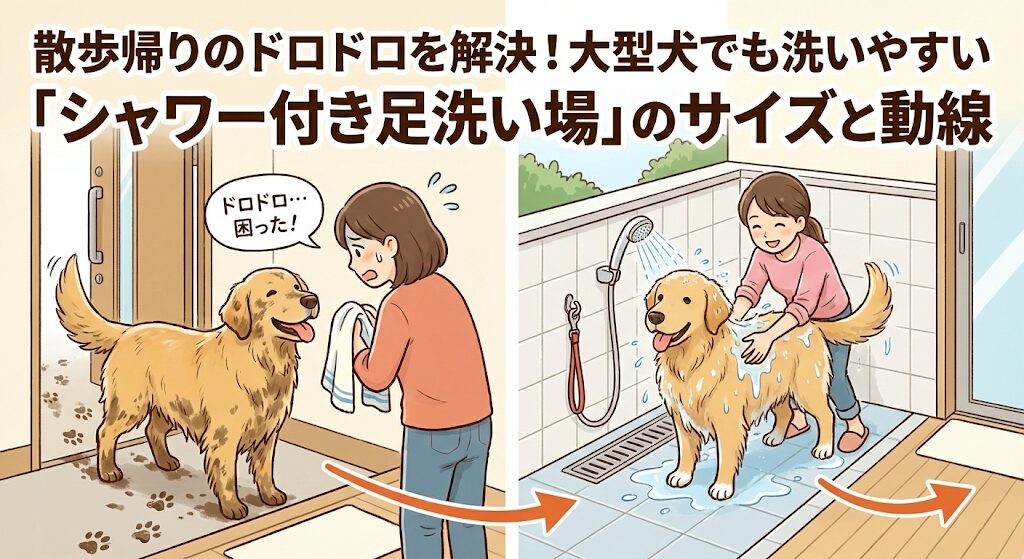 散歩帰りのドロドロを解決！大型犬でも洗いやすい
「シャワー付き足洗い場」のサイズと動線

ドロドロ…
困った！