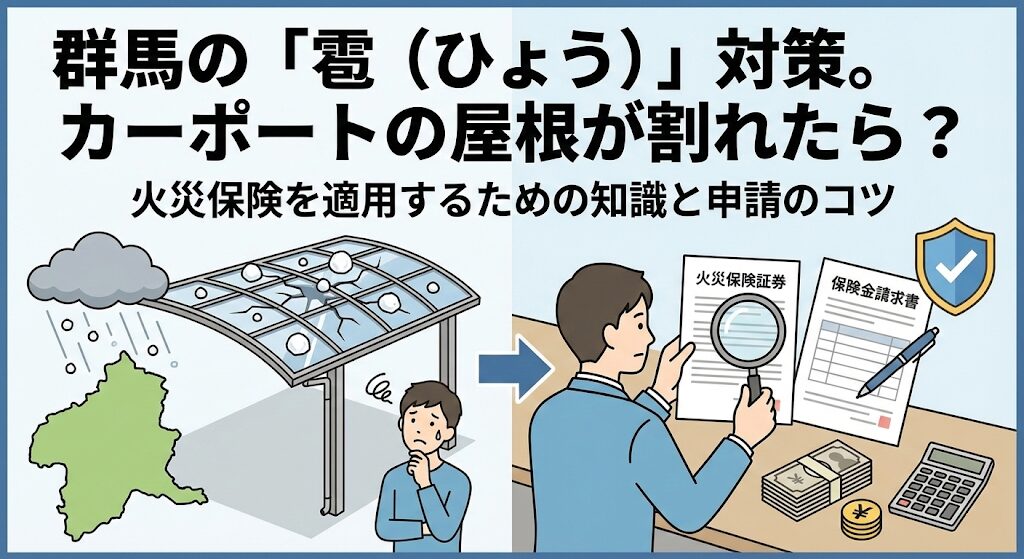 群馬の「雹（ひょう）」対策。
カーポートの屋根が割れたら？

火災保険を適用するための知識と申請のコツ

火災保険証券

保険金請求書